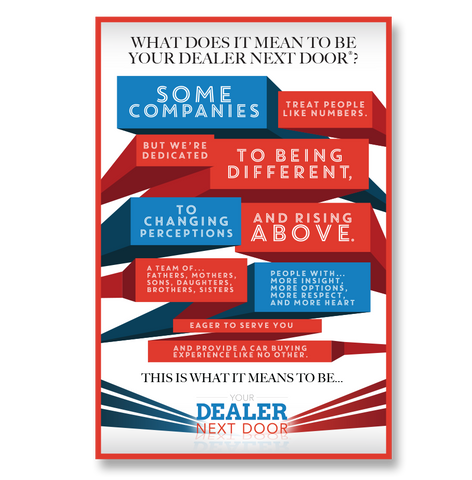 WHAT DOES IT MEAN TO BE YOUR DEALER NEXT DOOR®?

SOME COMPANIES

TREAT PEOPLE LIKE NUMBERS.

BUT WE'RE DEDICATED

TO BEING DIFFERENT,

TO CHANGING PERCEPTIONS

AND RISING ABOVE.

A TEAM OF... FATHERS, MOTHERS, SONS, DAUGHTERS, BROTHERS, SISTERS

PEOPLE WITH... MORE INSIGHT, MORE OPTIONS, MORE RESPECT, AND MORE HEART

EAGER TO SERVE YOU

AND PROVIDE A CAR BUYING EXPERIENCE LIKE NO OTHER.

THIS IS WHAT IT MEANS TO BE...

YOUR
DEALER
NEXT DOOR